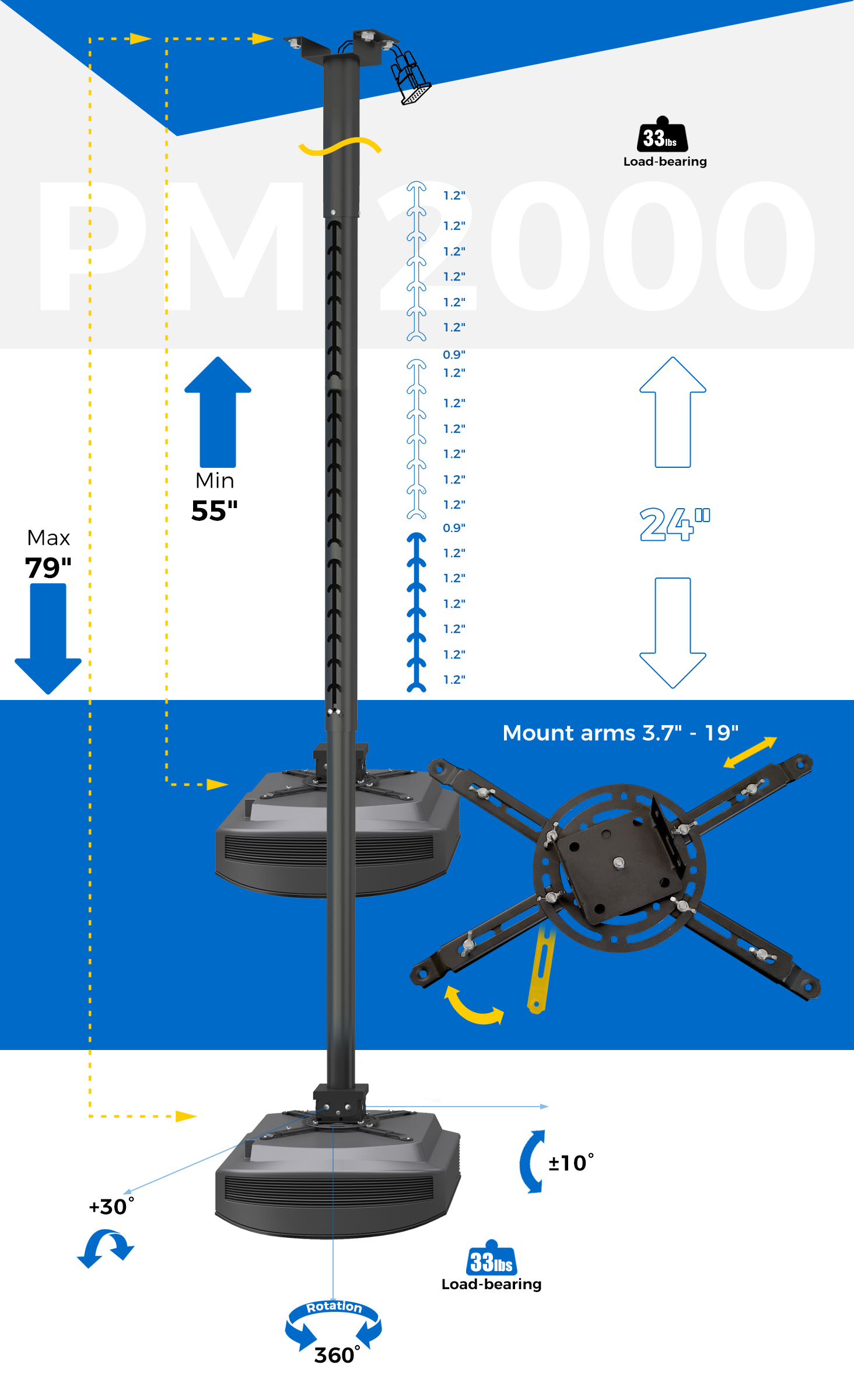 33lbs
Load-bearing

PM 2000

1.2"
1.2"
1.2"
1.2"
1.2"
1.2"
0.9"
1.2"
1.2"
1.2"
1.2"
1.2"
1.2"
0.9"
1.2"
1.2"
1.2"
1.2"
1.2"
1.2"

Min
55"

Max
79"

24"

Mount arms 3.7" - 19"

±10°

+30°

33lbs
Load-bearing

Rotation
360°