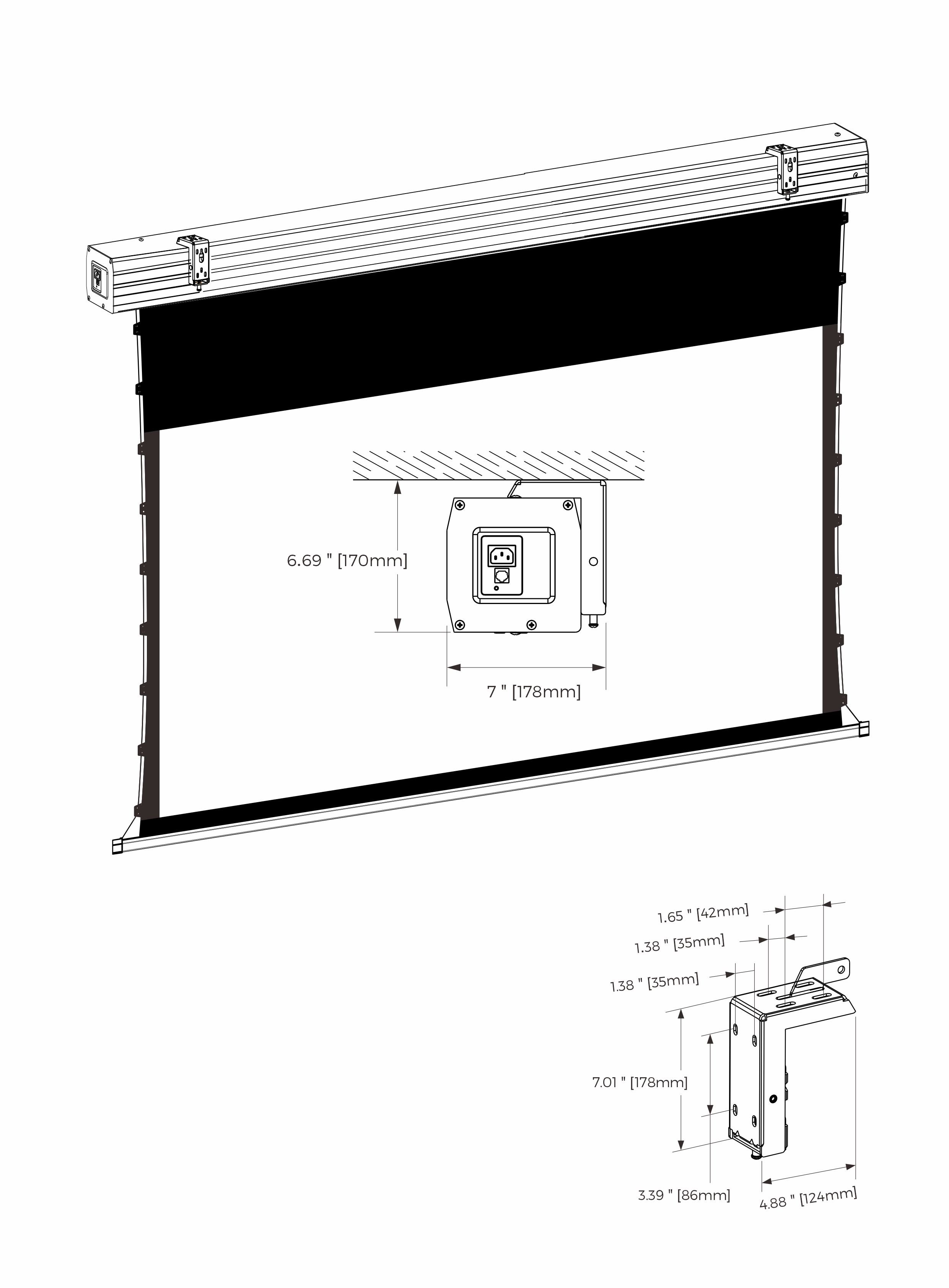 6.69 " [170mm]

7 " [178mm]

1.65 " [42mm]

1.38 " [35mm]

1.38 " [35mm]

7.01 " [178mm]

3.39 " [86mm]

4.88 " [124mm]