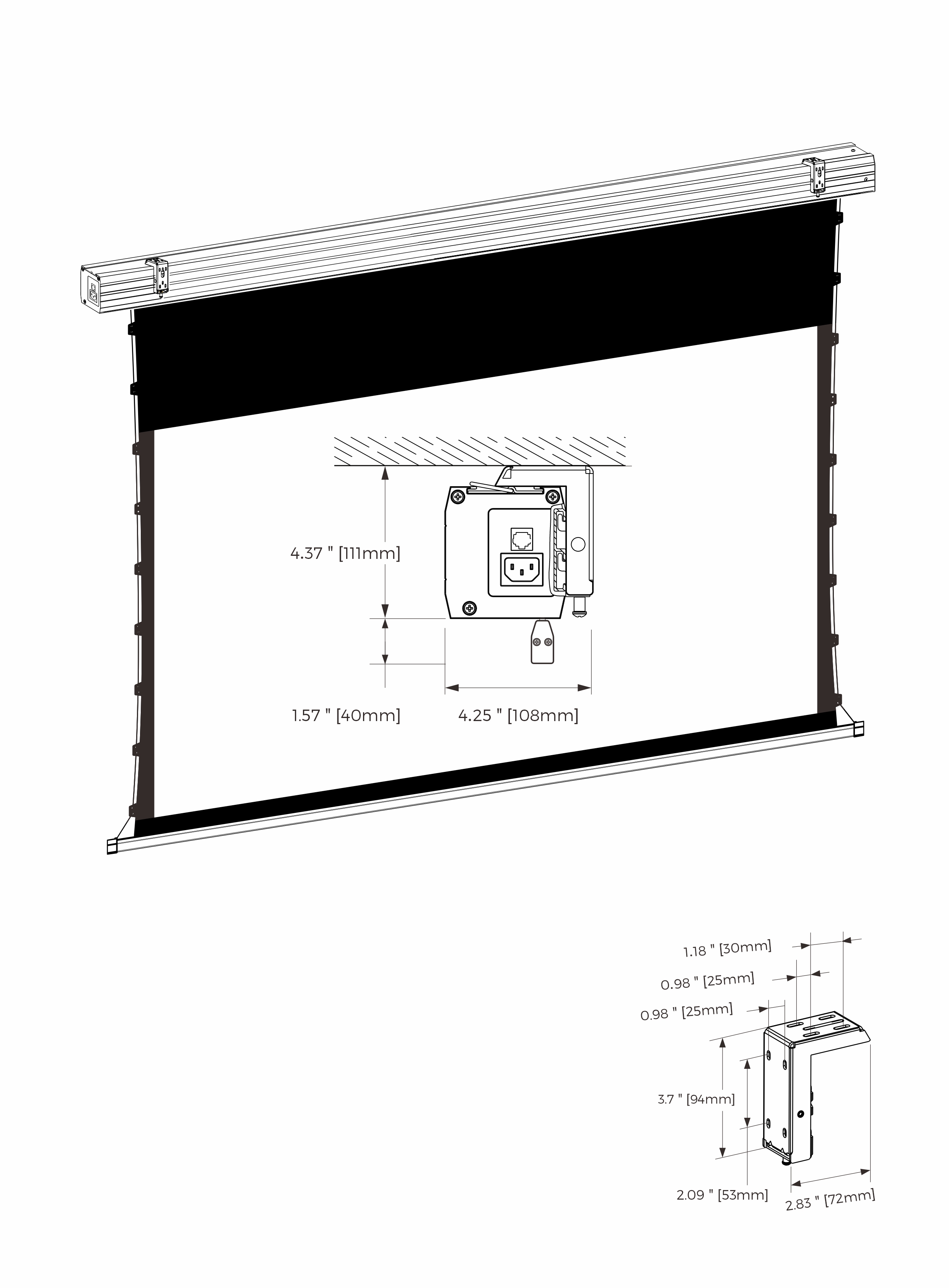 4.37 " [111mm]

1.57 " [40mm]

4.25 " [108mm]

1.18 " [30mm]

0.98 " [25mm]

0.98 " [25mm]

3.7 " [94mm]

2.09 " [53mm]

2.83 " [72mm]